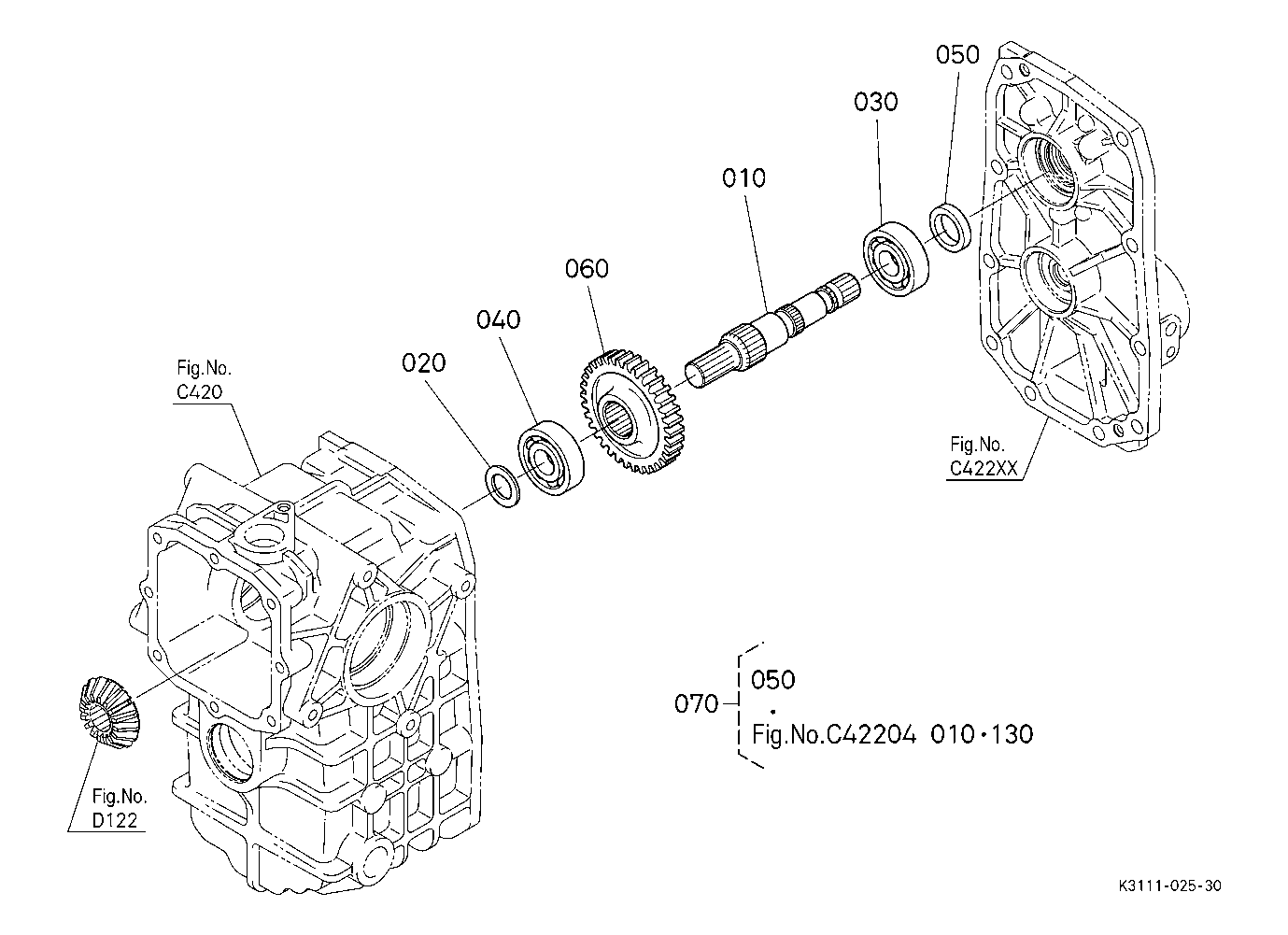 050

030

010

060

040

020

Fig.No.
C420

Fig.No.
C422XX

Fig.No.
D122

070

050
·
Fig.No.C42204 010·130

K3111-025-30